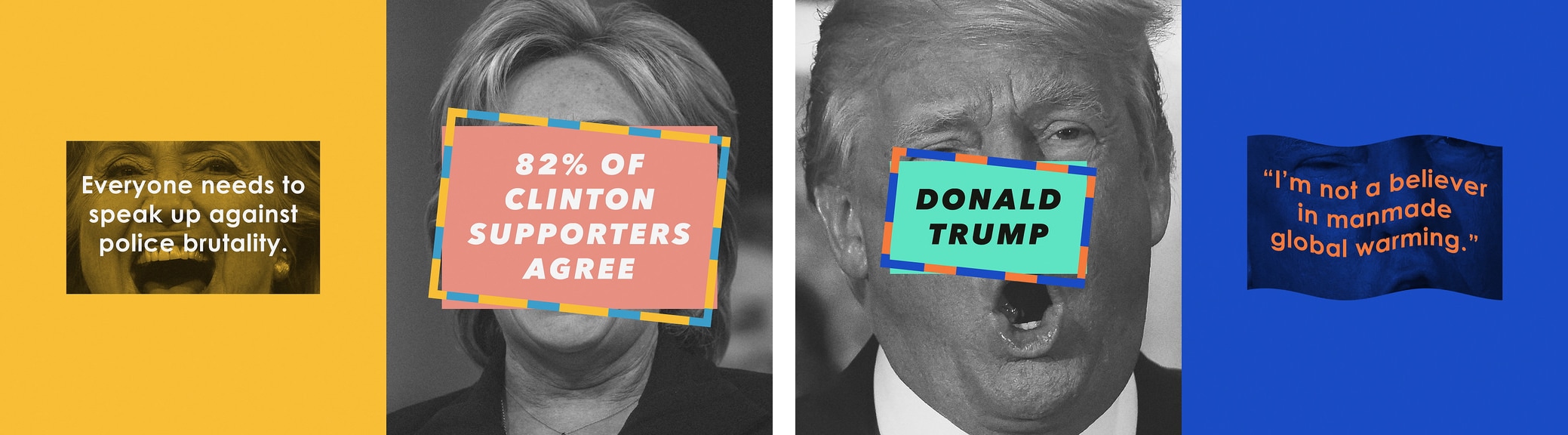 Everyone needs to speak up against police brutality.

82% OF CLINTON SUPPORTERS AGREE

DONALD TRUMP

"I'm not a believer in manmade global warming."